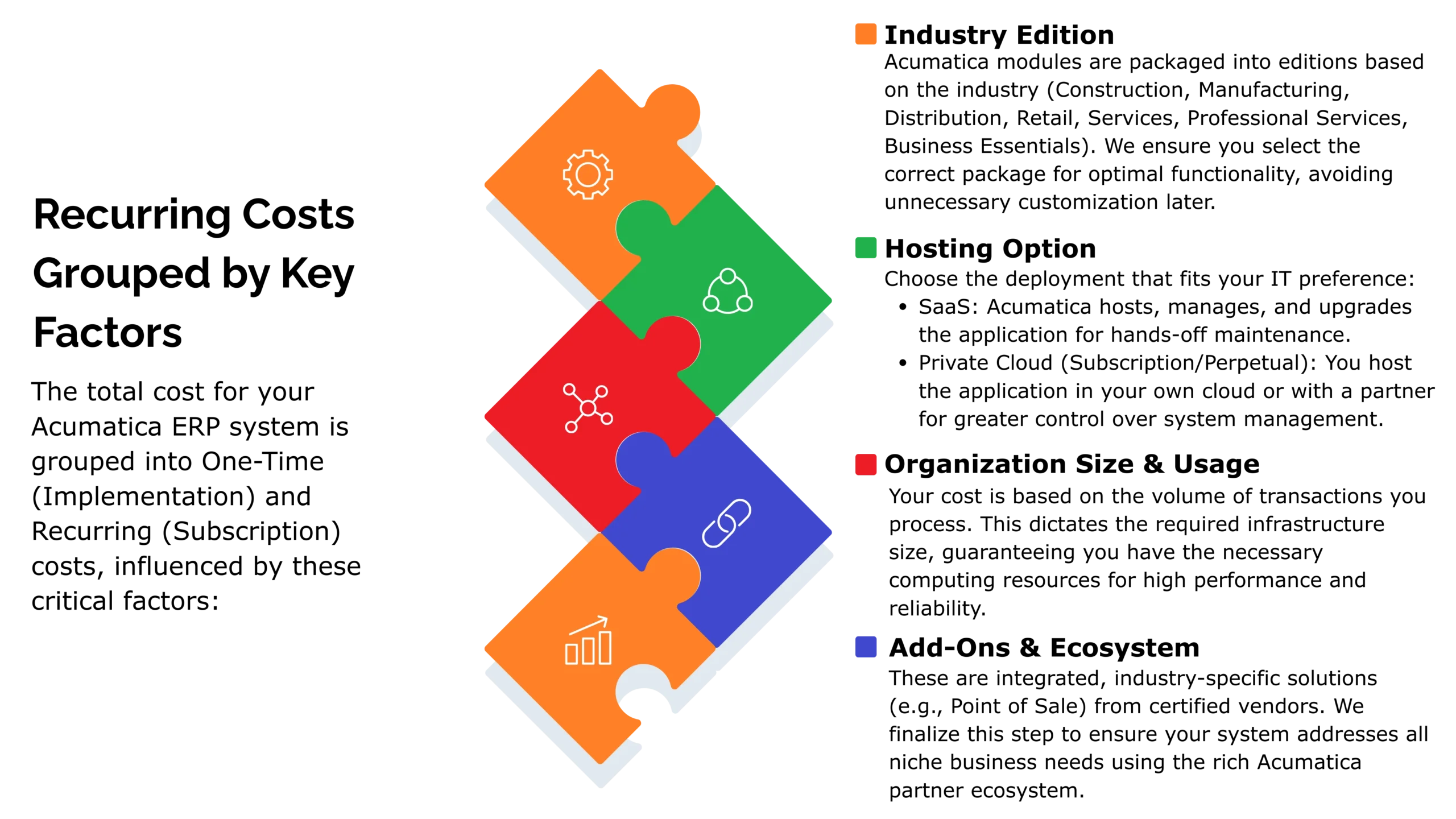 Recurring Costs Grouped by Key Factors

The total cost for your Acumatica ERP system is grouped into One-Time (Implementation) and Recurring (Subscription) costs, influenced by these critical factors:

Industry Edition
Acumatica modules are packaged into editions based on the industry (Construction, Manufacturing, Distribution, Retail, Services, Professional Services, Business Essentials). We ensure you select the correct package for optimal functionality, avoiding unnecessary customization later.

Hosting Option
Choose the deployment that fits your IT preference:
• SaaS: Acumatica hosts, manages, and upgrades the application for hands-off maintenance.
• Private Cloud (Subscription/Perpetual): You host the application in your own cloud or with a partner for greater control over system management.

Organization Size & Usage
Your cost is based on the volume of transactions you process. This dictates the required infrastructure size, guaranteeing you have the necessary computing resources for high performance and reliability.

Add-Ons & Ecosystem
These are integrated, industry-specific solutions (e.g., Point of Sale) from certified vendors. We finalize this step to ensure your system addresses all niche business needs using the rich Acumatica partner ecosystem.